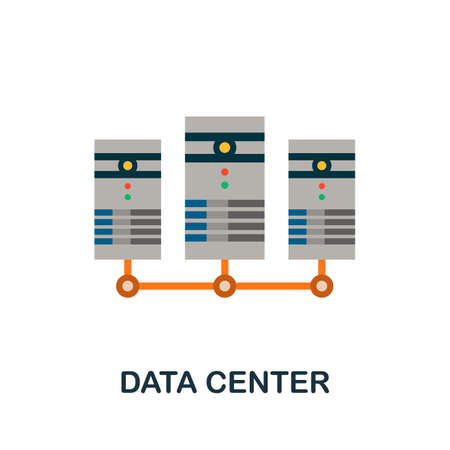 DATA CENTER