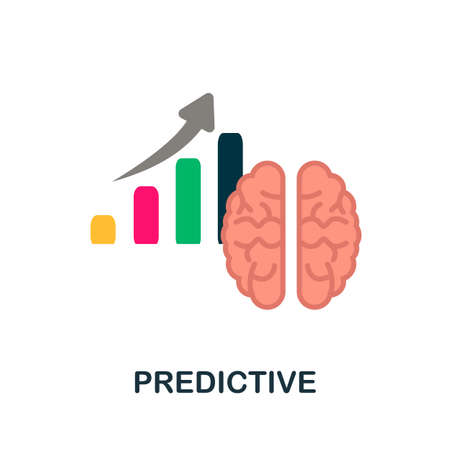 PREDICTIVE