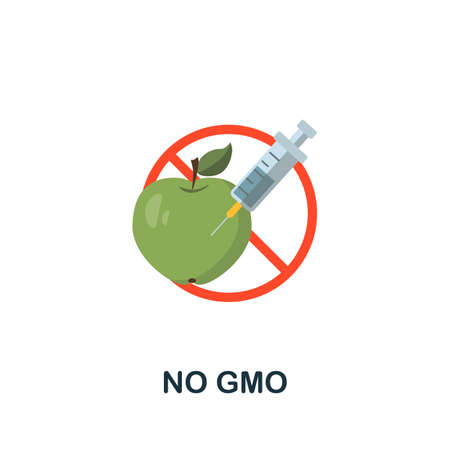 NO GMO