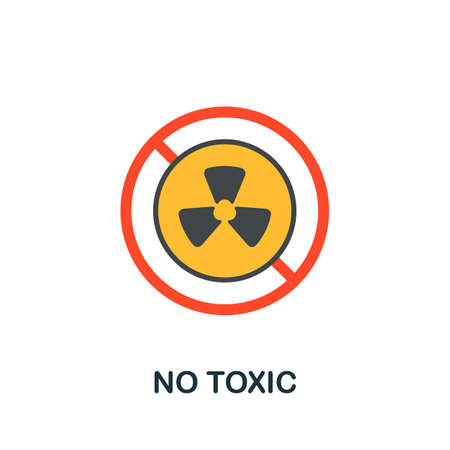 NO TOXIC