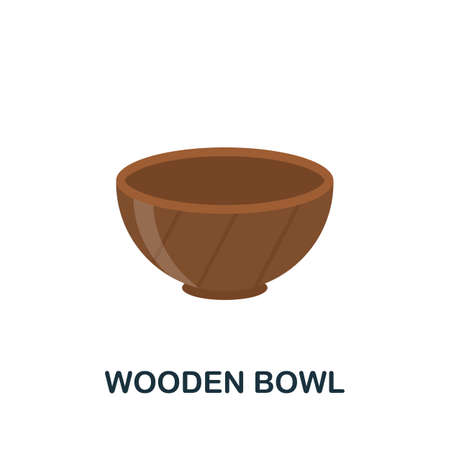 WOODEN BOWL