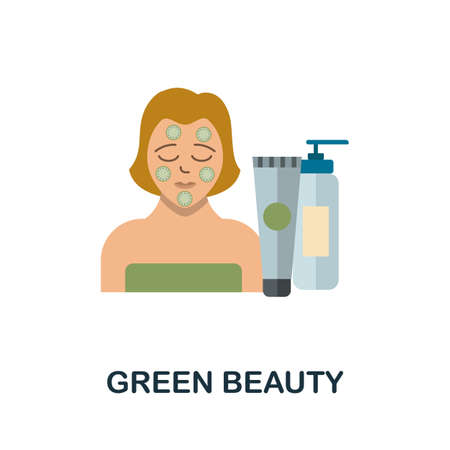 GREEN BEAUTY