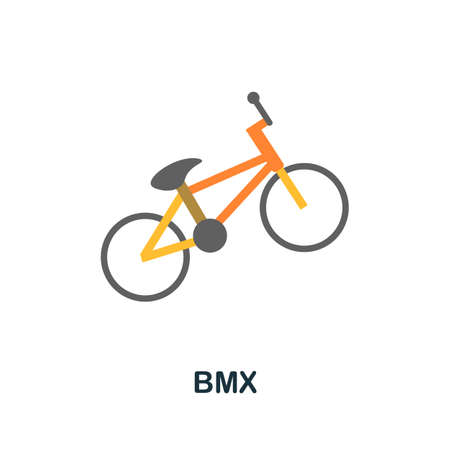 BMX