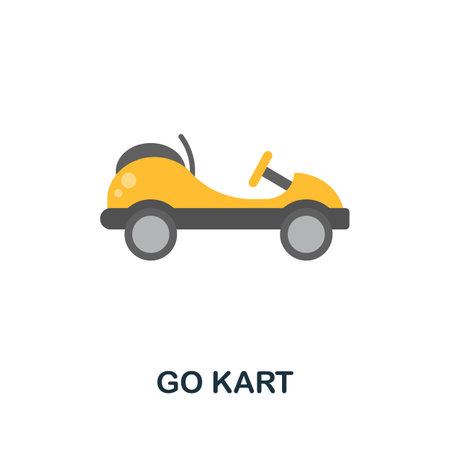 GO KART