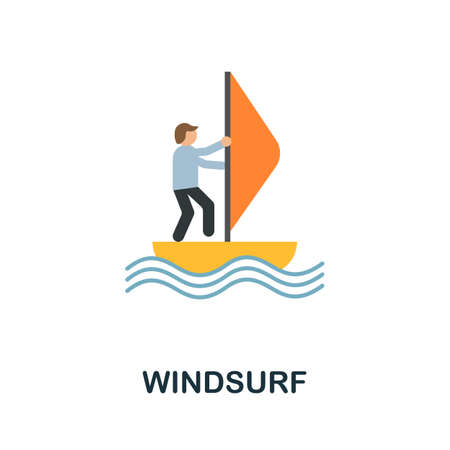 WINDSURF