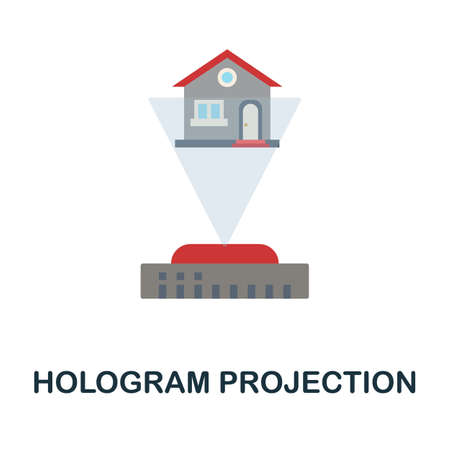 HOLOGRAM PROJECTION