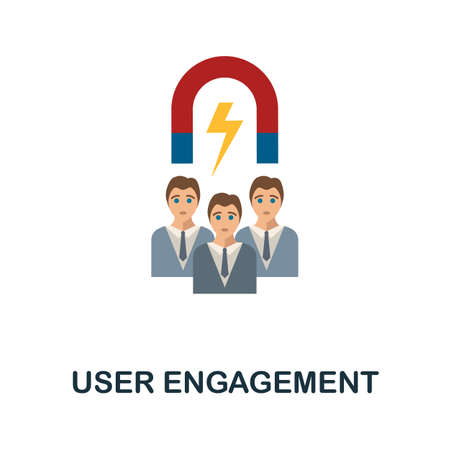 USER ENGAGEMENT