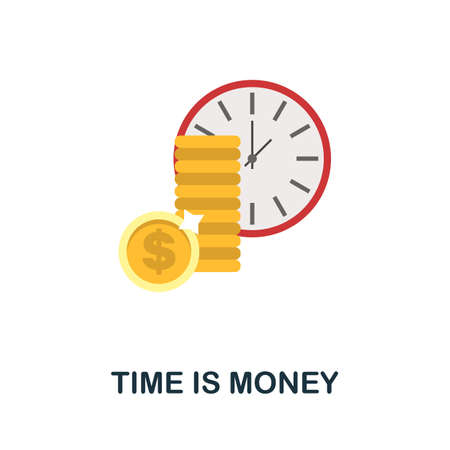 $

TIME IS MONEY