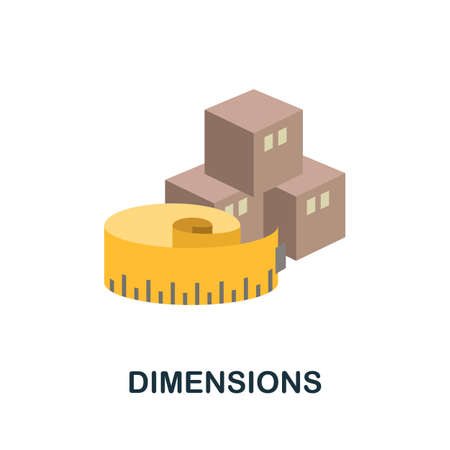 DIMENSIONS