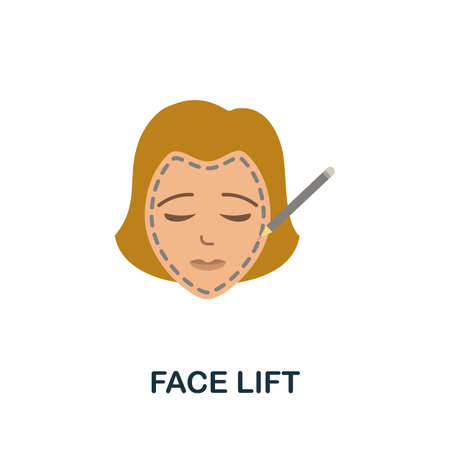 FACE LIFT