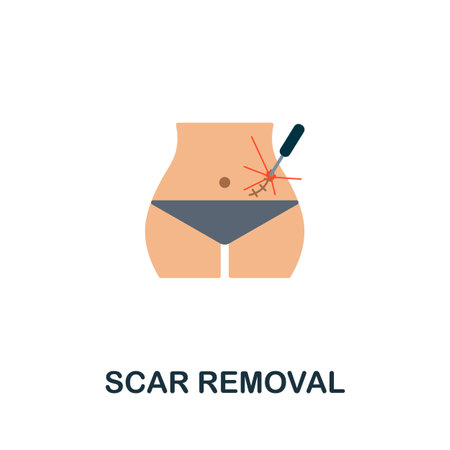 SCAR REMOVAL