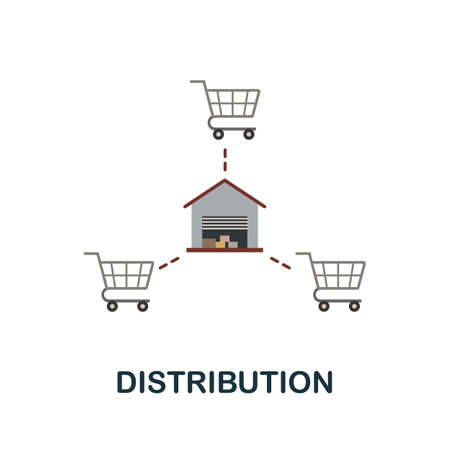 DISTRIBUTION