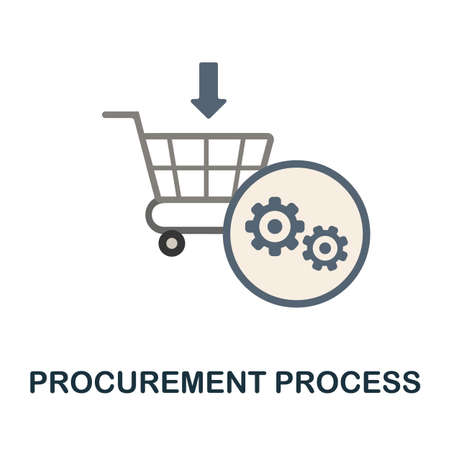 PROCUREMENT PROCESS