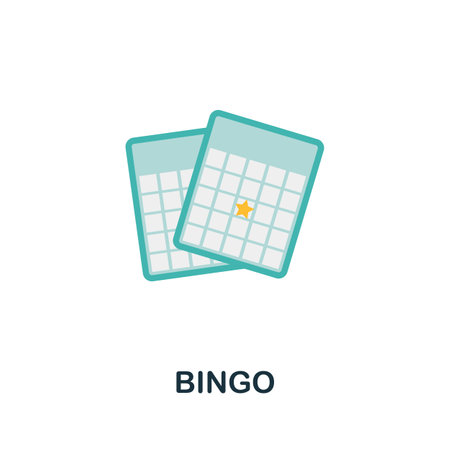 BINGO