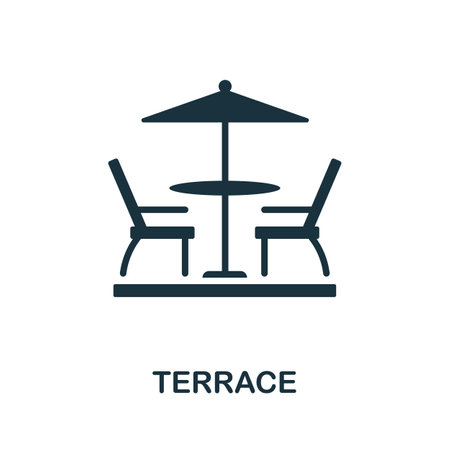 TERRACE