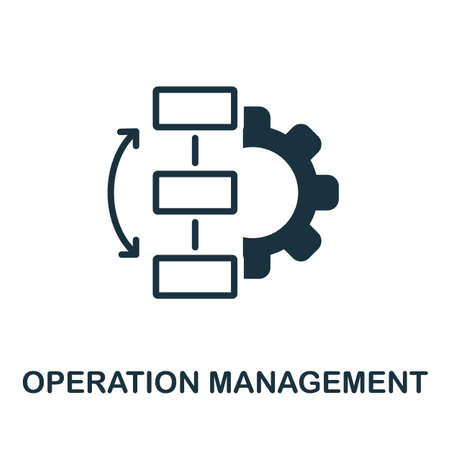 OPERATION MANAGEMENT