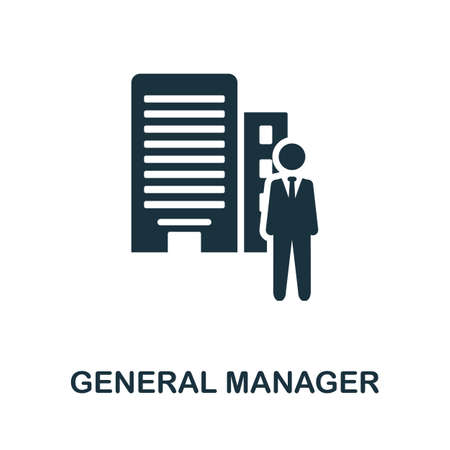 GENERAL MANAGER