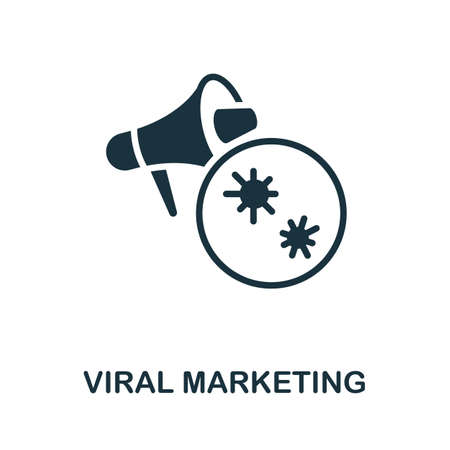 VIRAL MARKETING