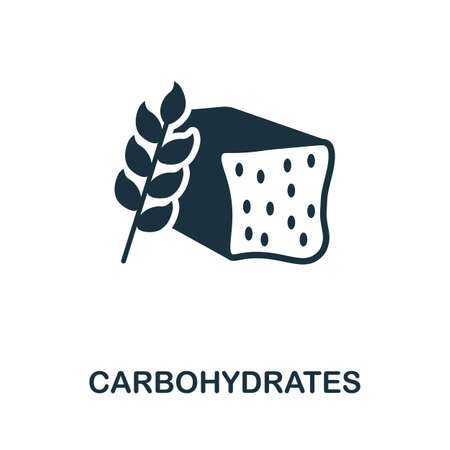 CARBOHYDRATES