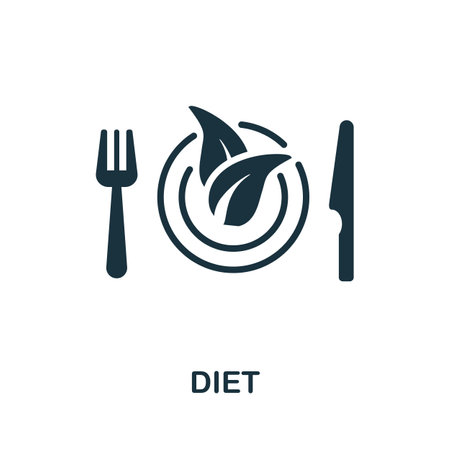 DIET