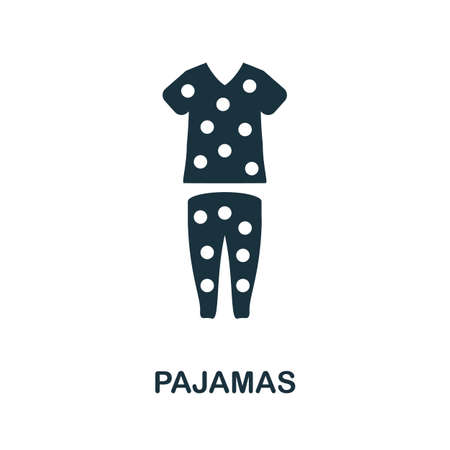 PAJAMAS