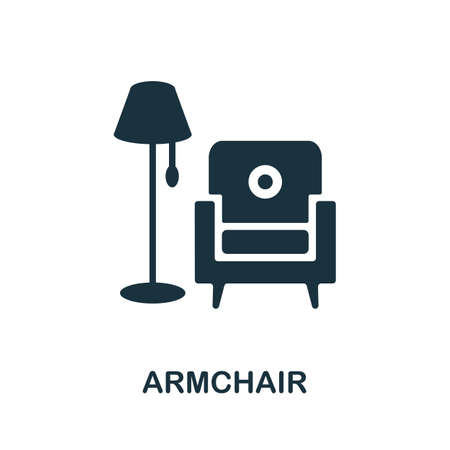 ARMCHAIR