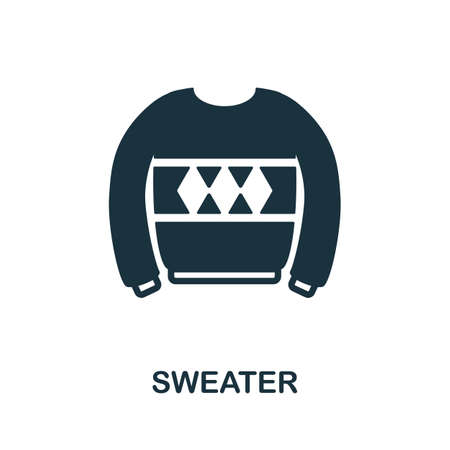 SWEATER