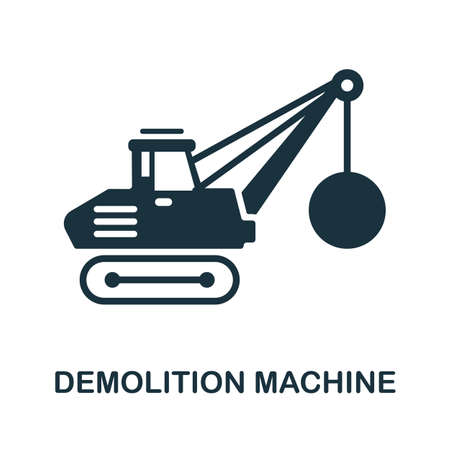 DEMOLITION MACHINE