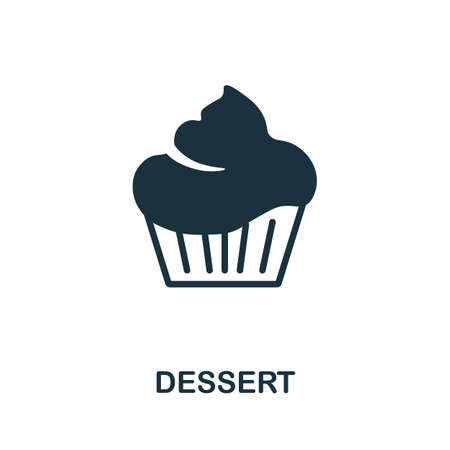 DESSERT