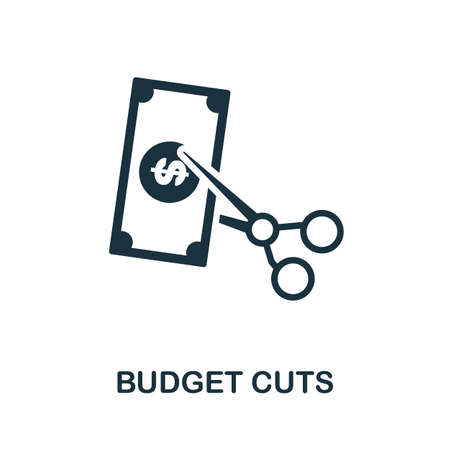 $

BUDGET CUTS