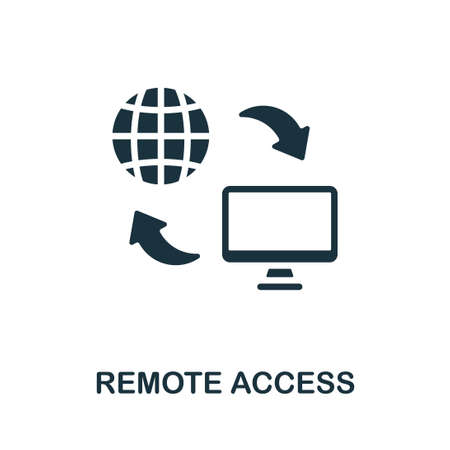 REMOTE ACCESS