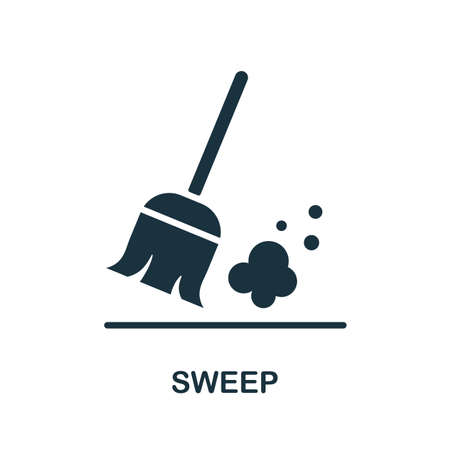 SWEEP