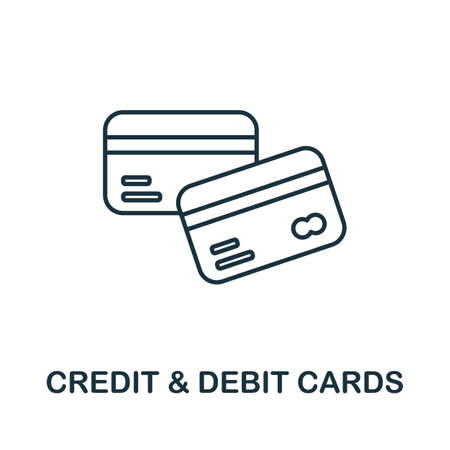 CREDIT & DEBIT CARDS