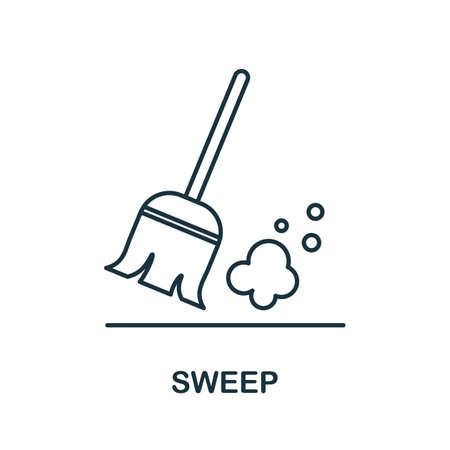 SWEEP