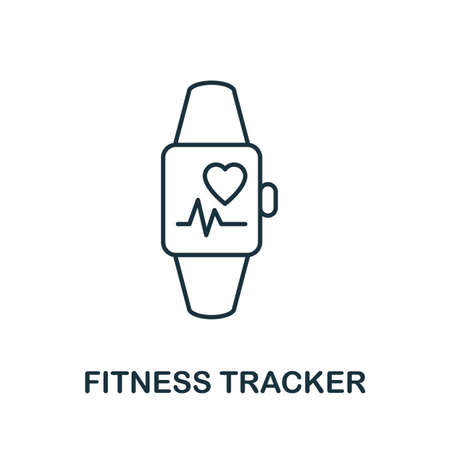 FITNESS TRACKER