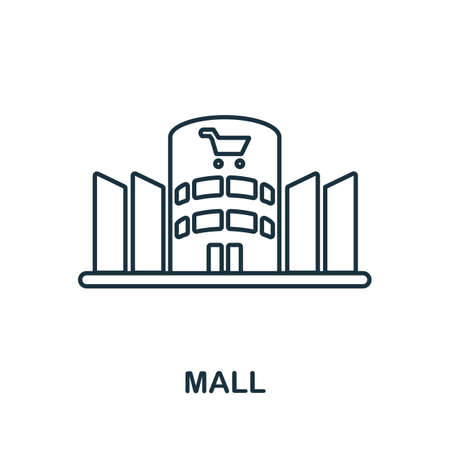 MALL