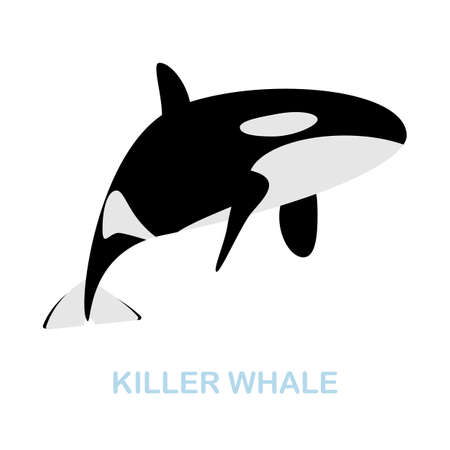 KILLER WHALE