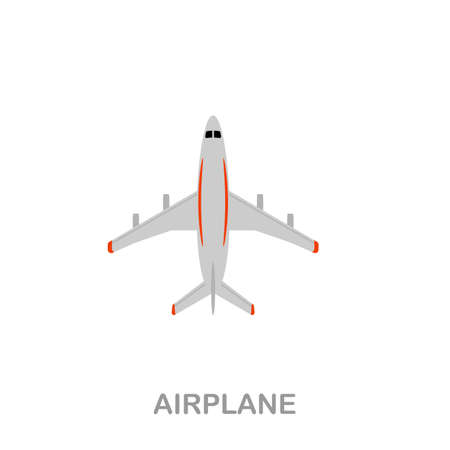 AIRPLANE