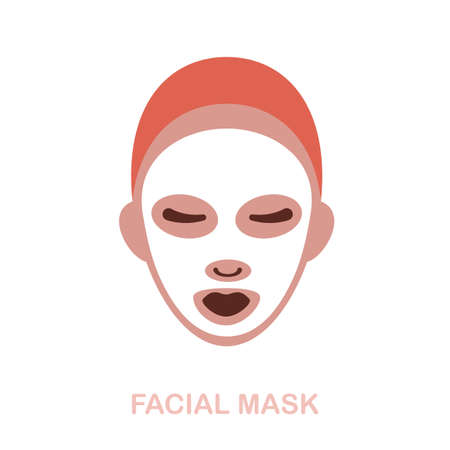 FACIAL MASK