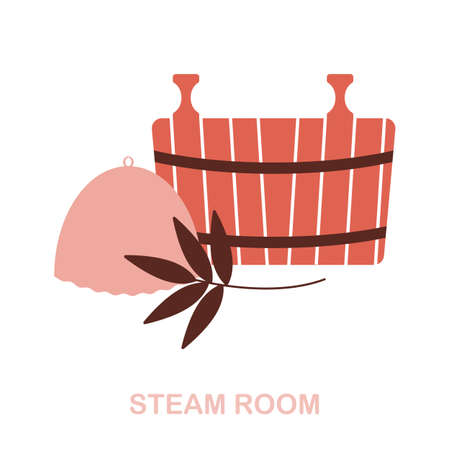 STEAM ROOM