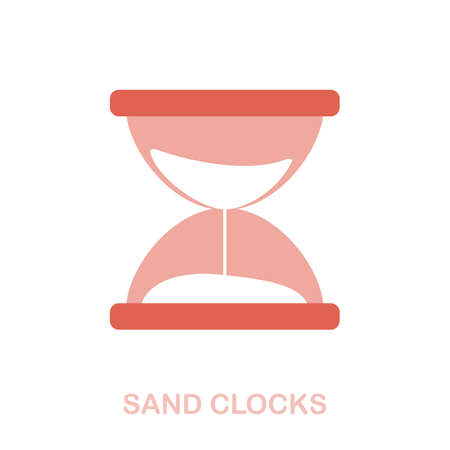 SAND CLOCKS