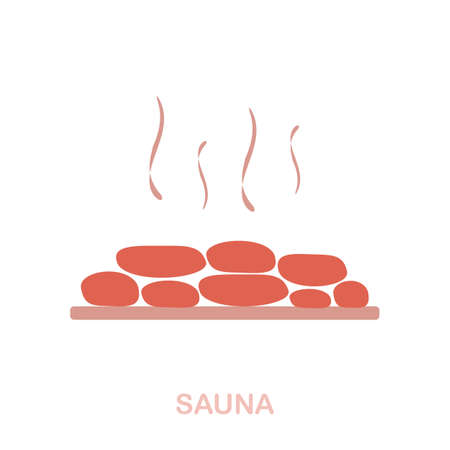 SAUNA