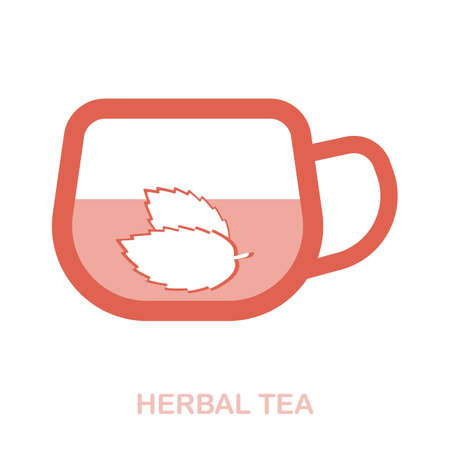 HERBAL TEA