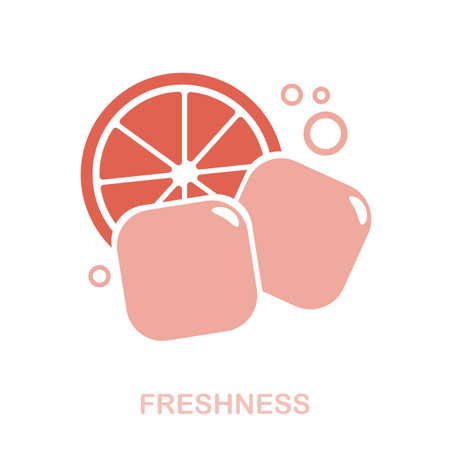 FRESHNESS