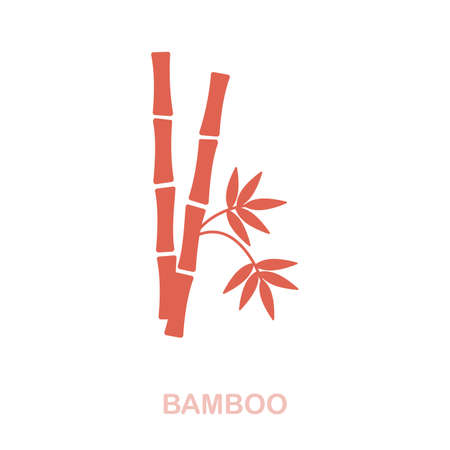 BAMBOO