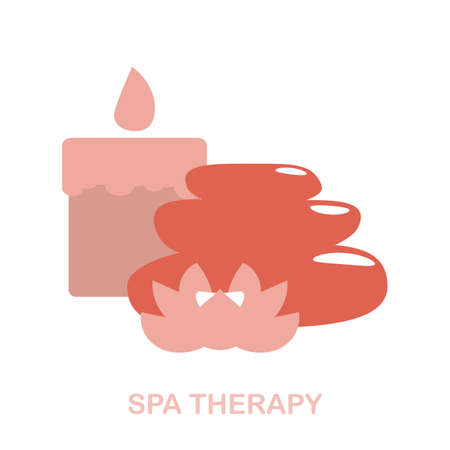 SPA THERAPY