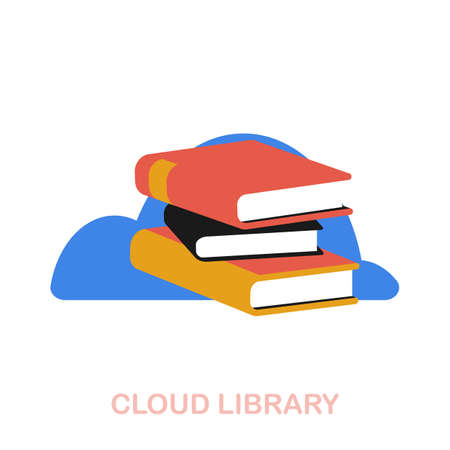 CLOUD LIBRARY