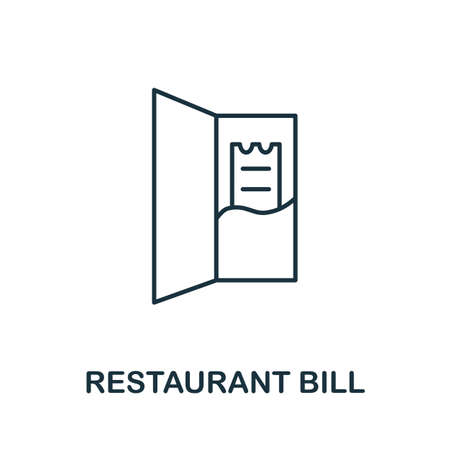 RESTAURANT BILL