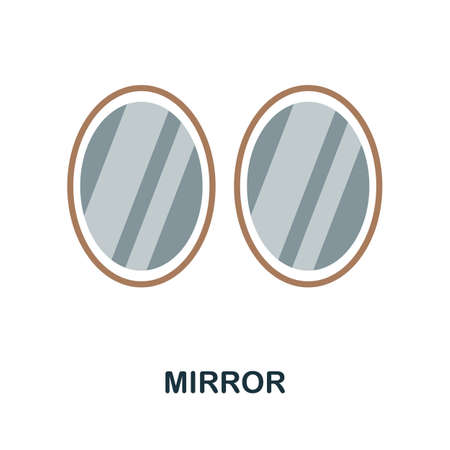 MIRROR