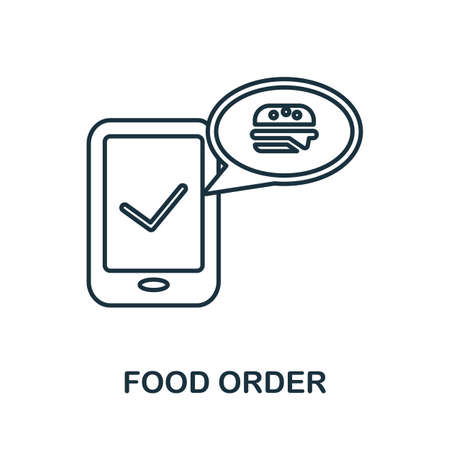 FOOD ORDER